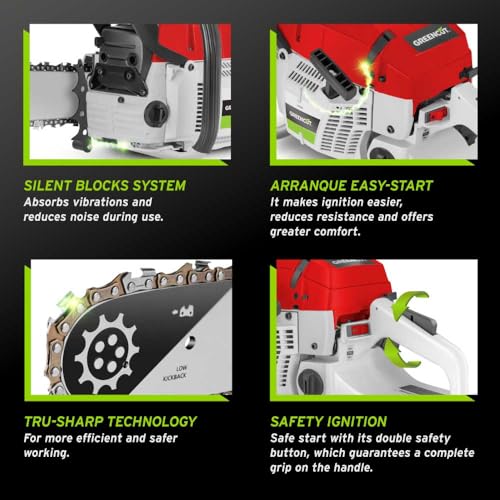 GREENCUT

GREENCUT

SILENT BLOCKS SYSTEM
Absorbs vibrations and reduces noise during use.

ARRANQUE EASY-START
It makes ignition easier, reduces resistance and offers greater comfort.

LOW KICKBACK

TRU-SHARP TECHNOLOGY
For more efficient and safer working.

SAFETY IGNITION
Safe start with its double safety button, which guarantees a complete grip on the handle.